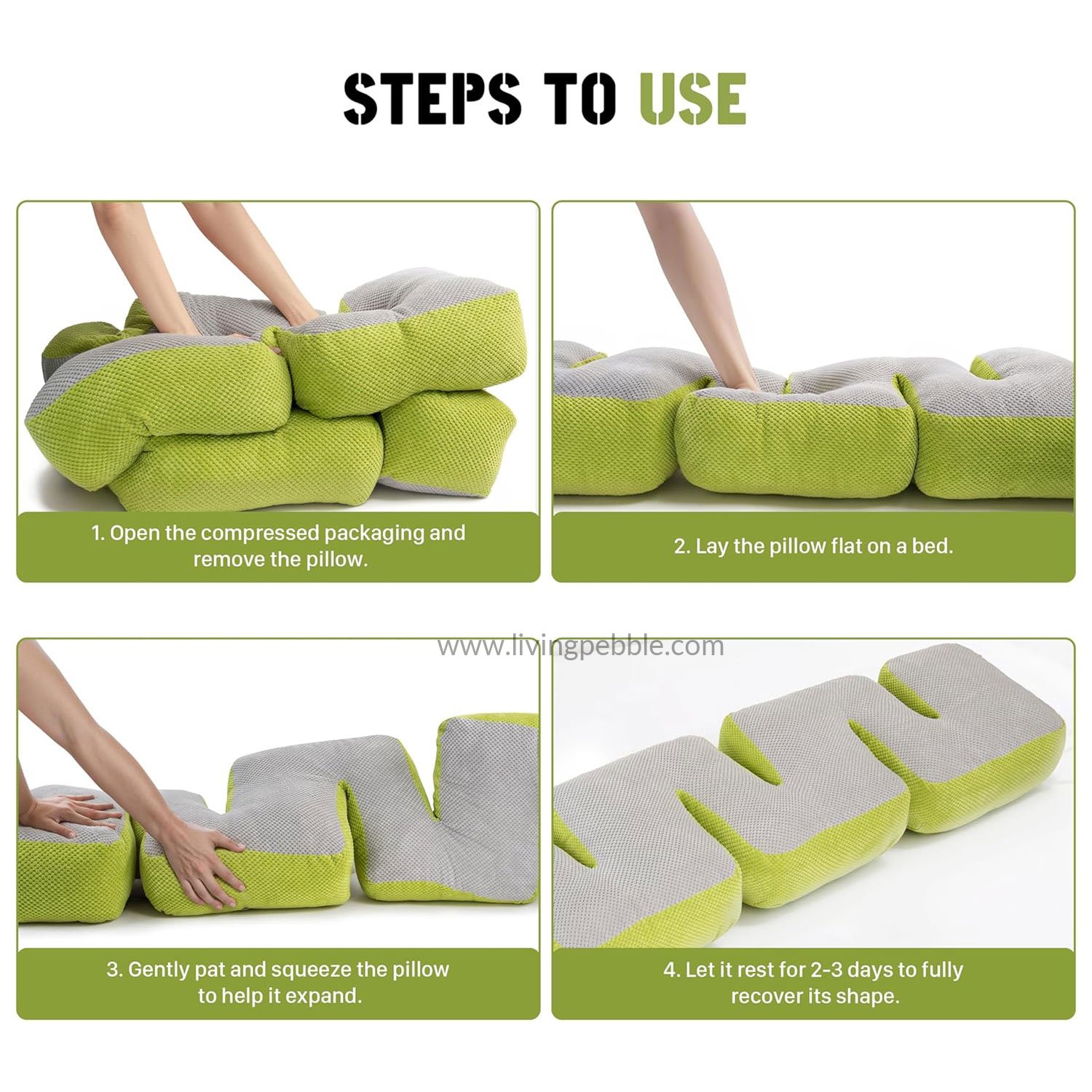 STEPS TO USE

1. Open the compressed packaging and remove the pillow.

2. Lay the pillow flat on a bed.

www.livingpebble.com

3. Gently pat and squeeze the pillow to help it expand.

4. Let it rest for 2-3 days to fully recover its shape.