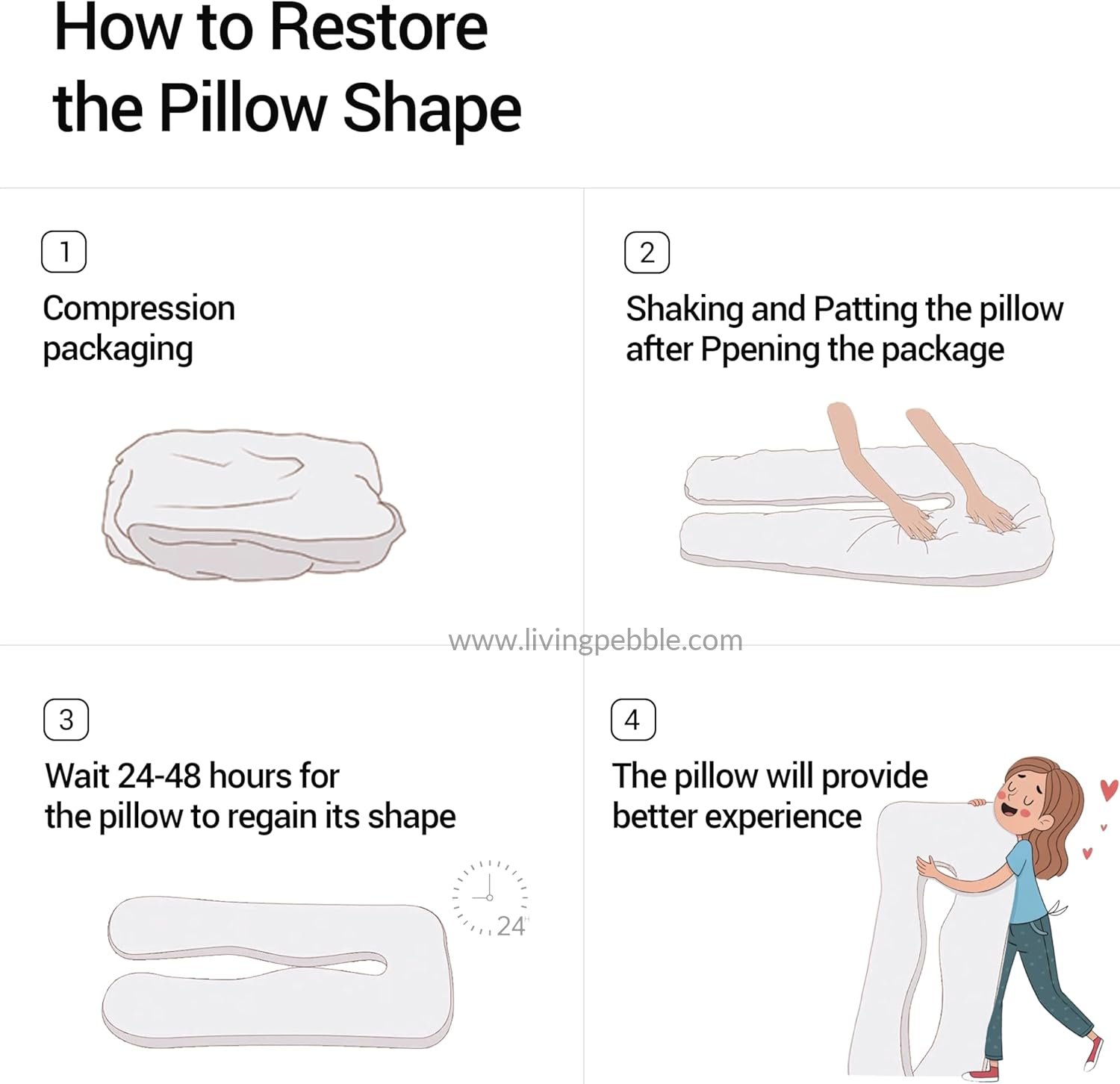 How to Restore the Pillow Shape

1

Compression packaging

2

Shaking and Patting the pillow after Ppening the package

www.livingpebble.com

3

Wait 24-48 hours for the pillow to regain its shape

24

4

The pillow will provide better experience