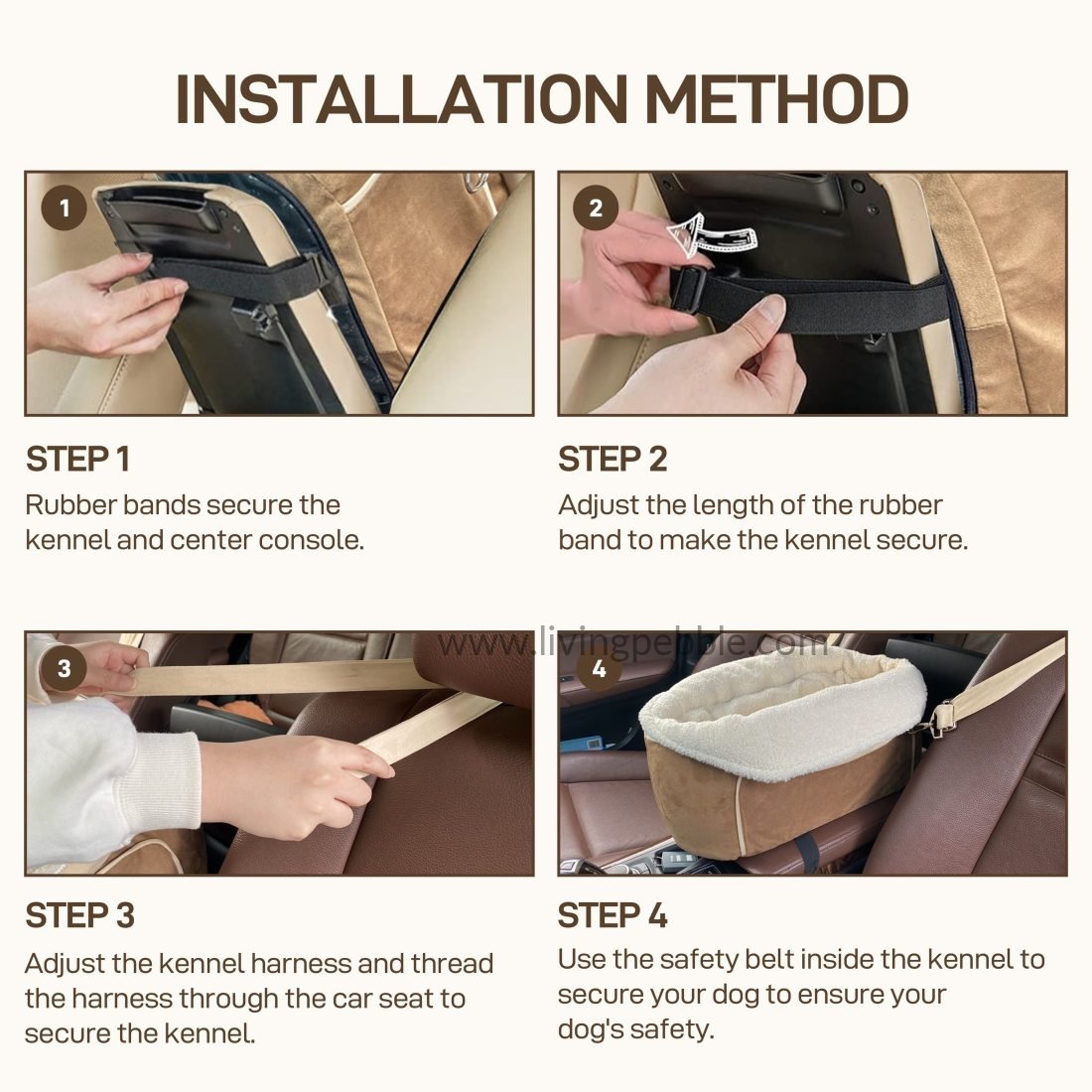 INSTALLATION METHOD

1

2

STEP 1
Rubber bands secure the kennel and center console.

STEP 2
Adjust the length of the rubber band to make the kennel secure.

www.livingpebble.com

3

4

STEP 3
Adjust the kennel harness and thread the harness through the car seat to secure the kennel.

STEP 4
Use the safety belt inside the kennel to secure your dog to ensure your dog's safety.